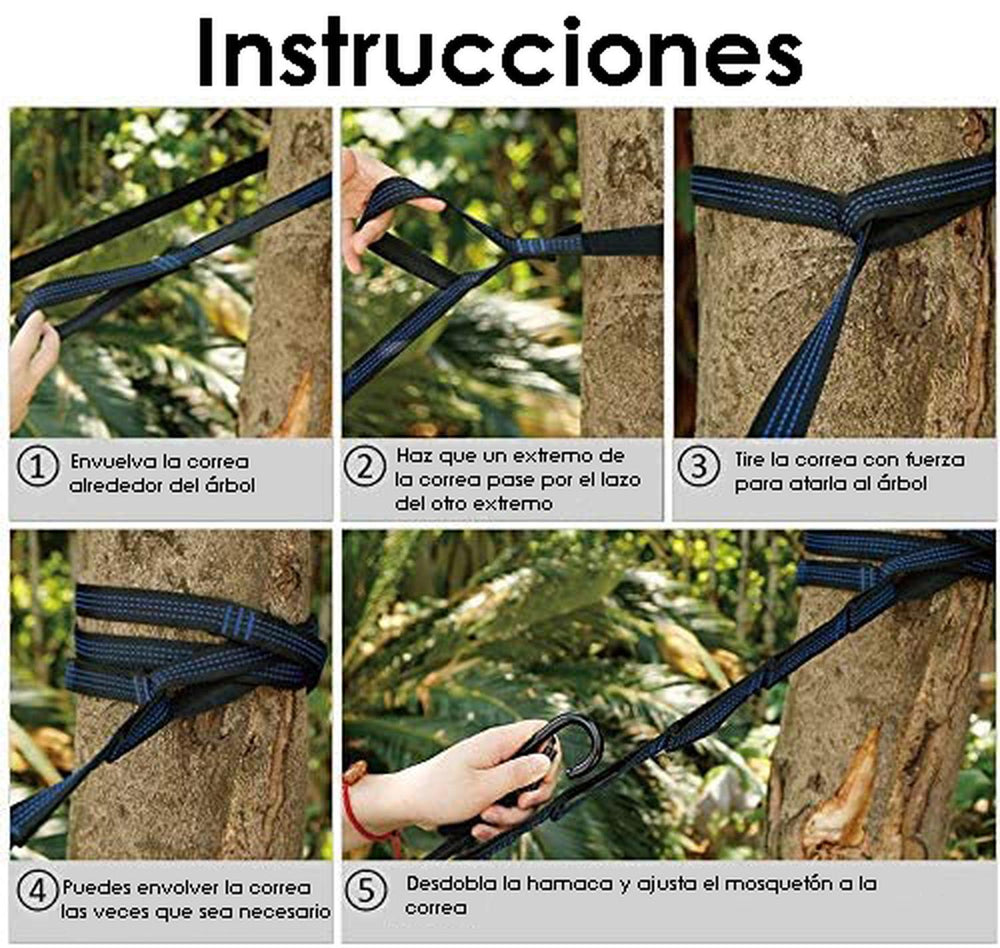 Instrucciones

① Envuelva la correa alrededor del árbol

② Haz que un extremo de la correa pase por el lazo del otro extremo

③ Tire la correa con fuerza para atarla al árbol

④ Puedes envolver la correa las veces que sea necesario

⑤ Desdobla la hamaca y ajusta el mosquetón a la correa