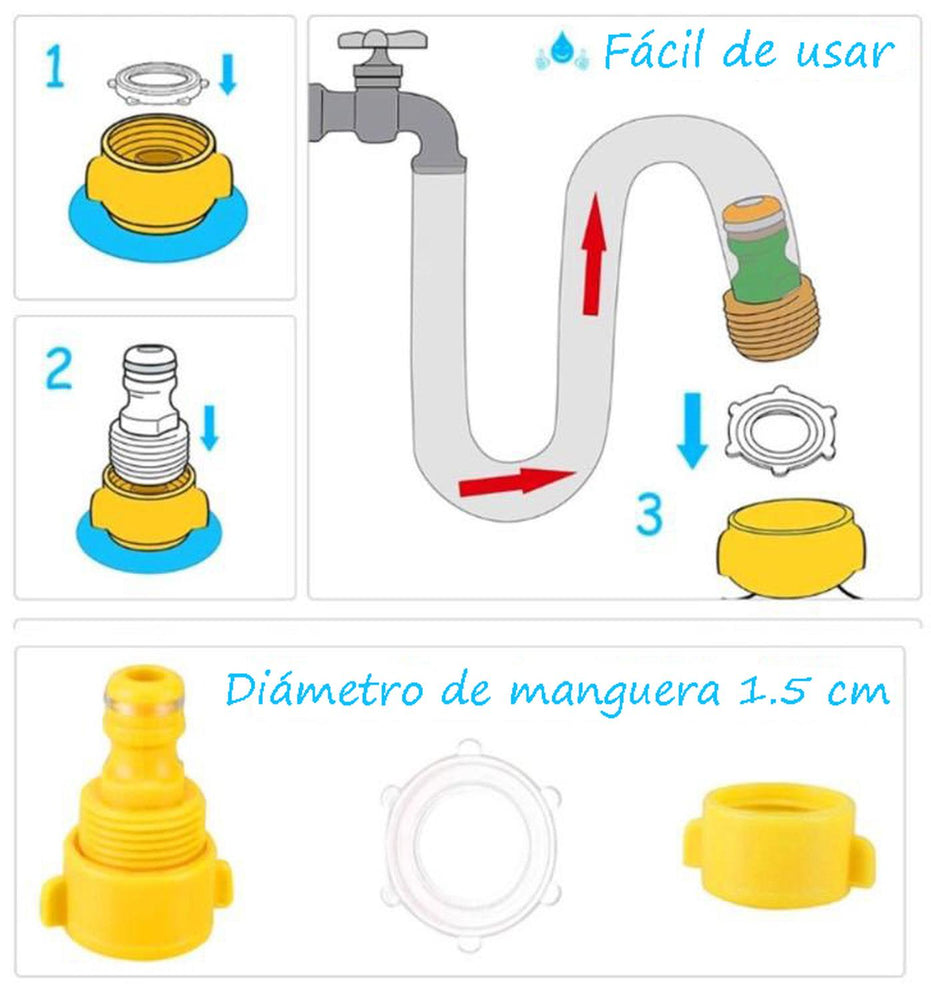 1

Fácil de usar

2

3

Diámetro de manguera 1.5 cm