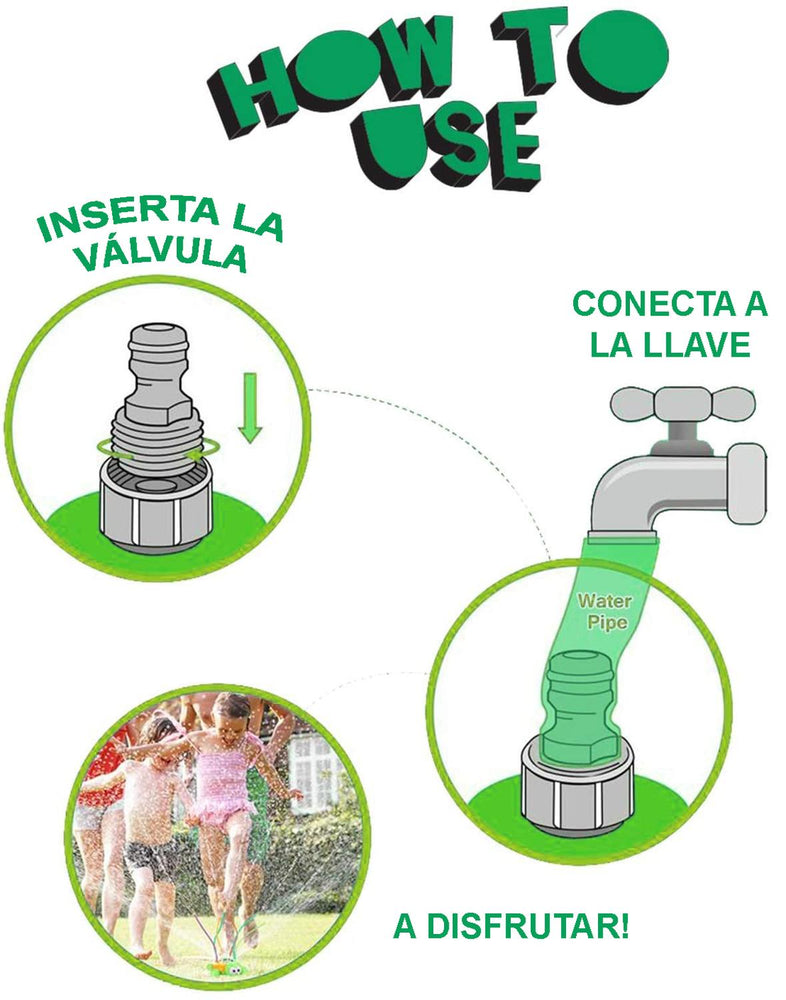 HOW TO USE

INSERTA LA VÁLVULA

CONECTA A LA LLAVE

Water Pipe

A DISFRUTAR!